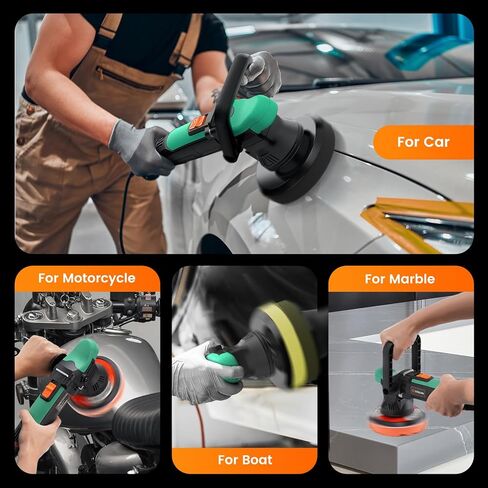 For Car

For Motorcycle

For Boat

For Marble