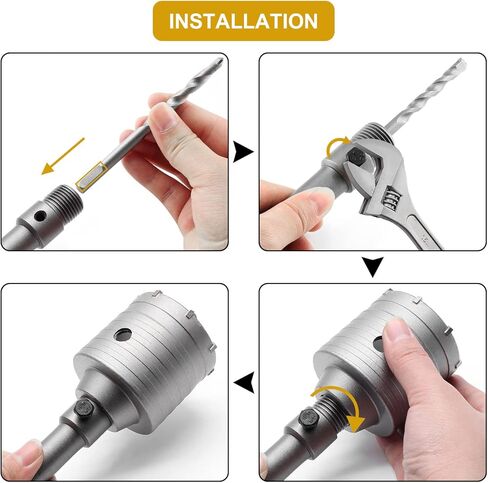 INSTALLATION