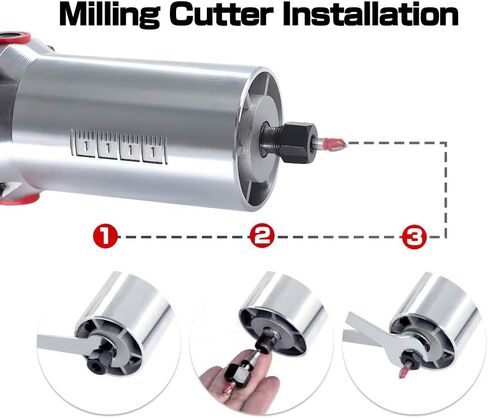 Milling Cutter Installation

1

1

1

1

1

2

3