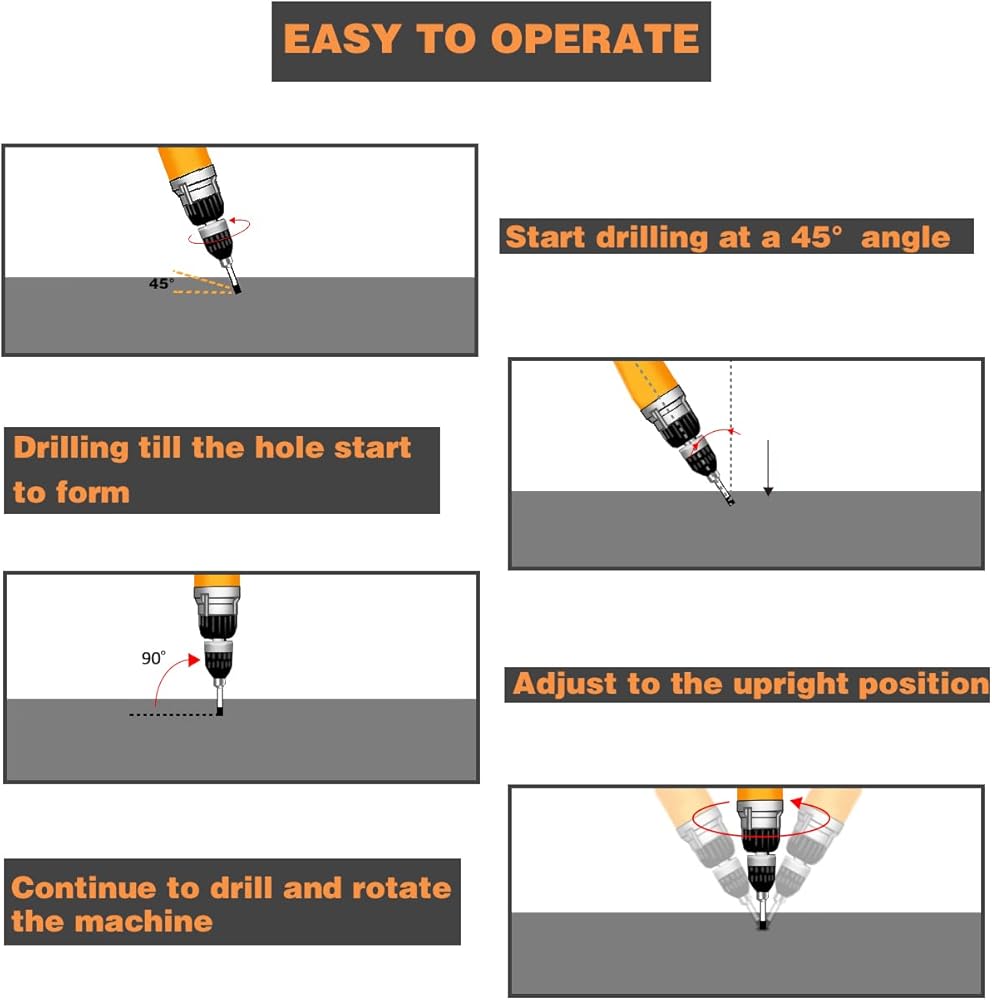 EASY TO OPERATE

45°

Start drilling at a 45° angle

Drilling till the hole start to form

90°

Adjust to the upright position

Continue to drill and rotate the machine