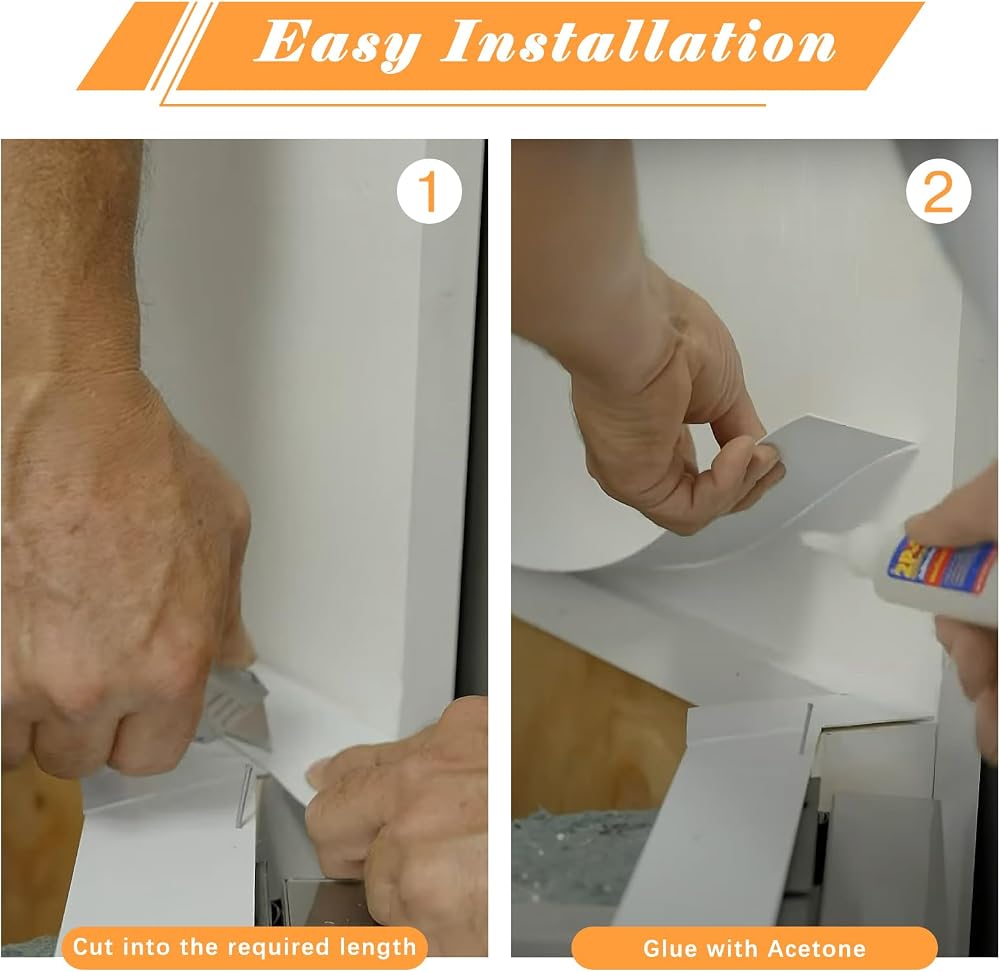 Easy Installation

1

Cut into the required length

2

Glue with Acetone