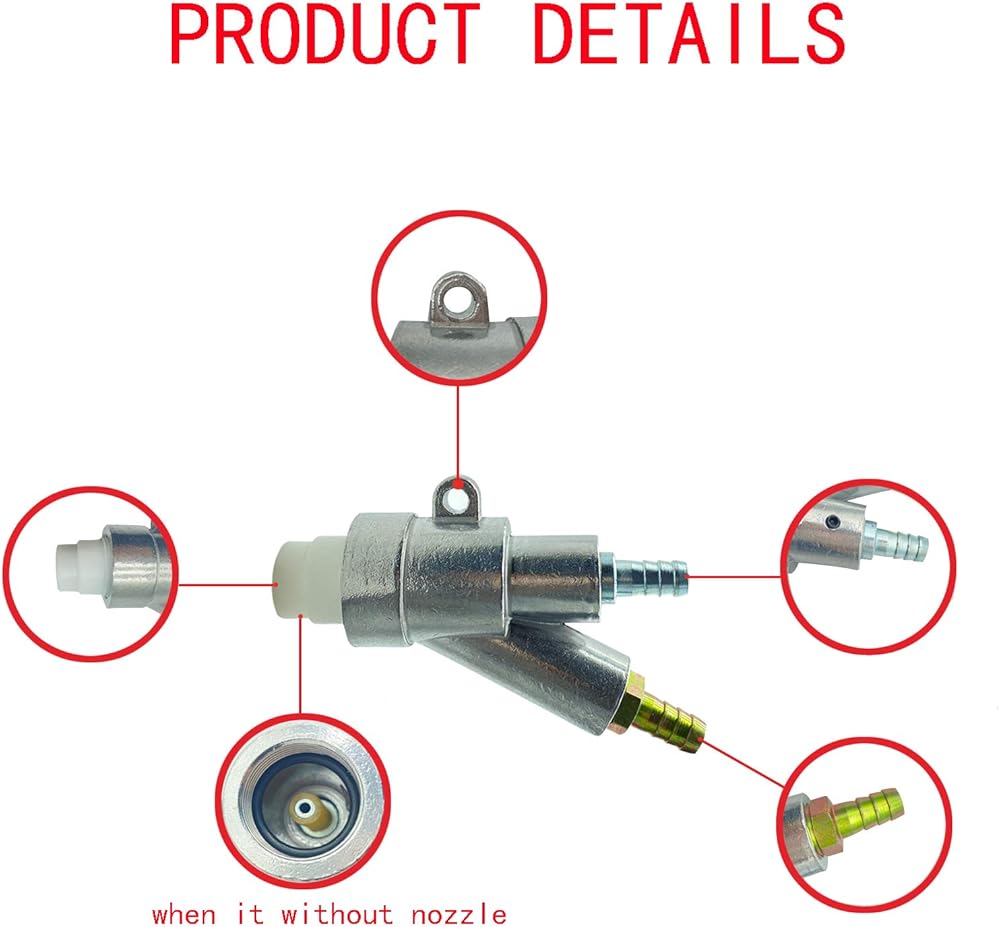 PRODUCT DETAILS

when it without nozzle