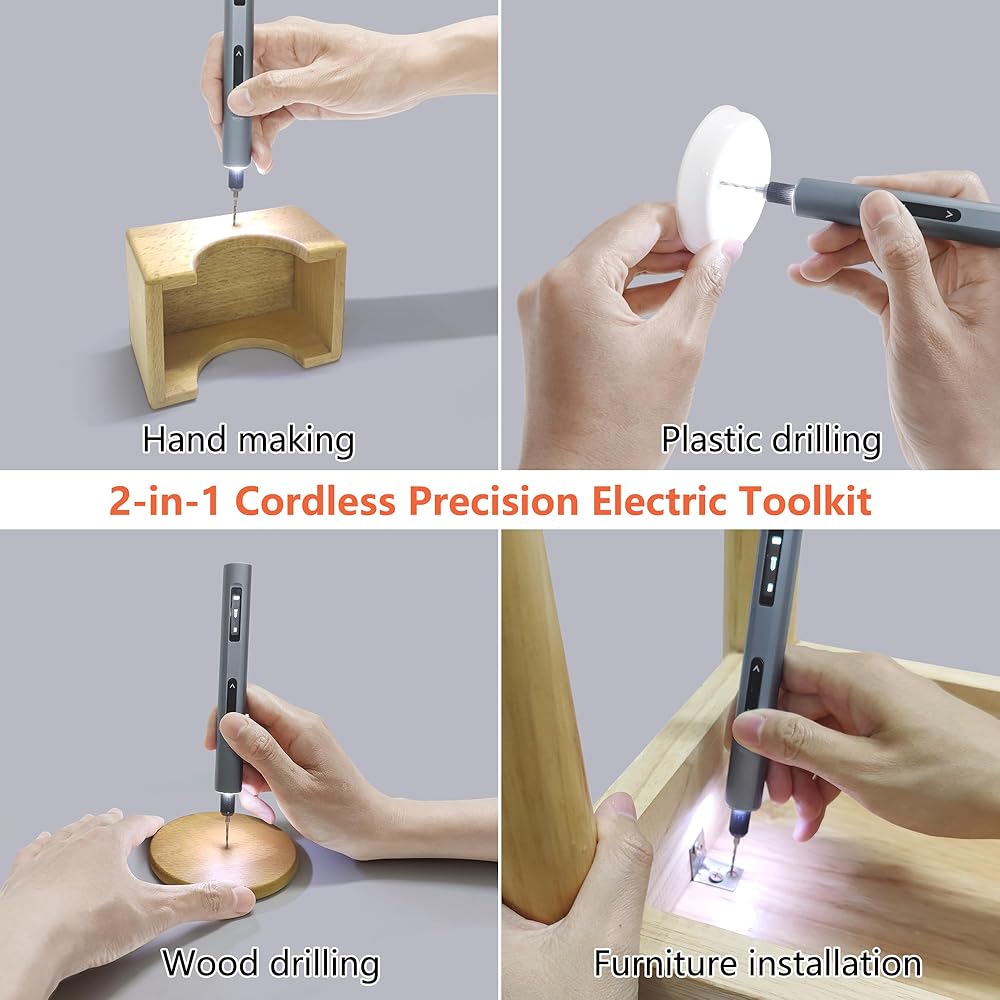 Hand making

Plastic drilling

2-in-1 Cordless Precision Electric Toolkit

Wood drilling

Furniture installation