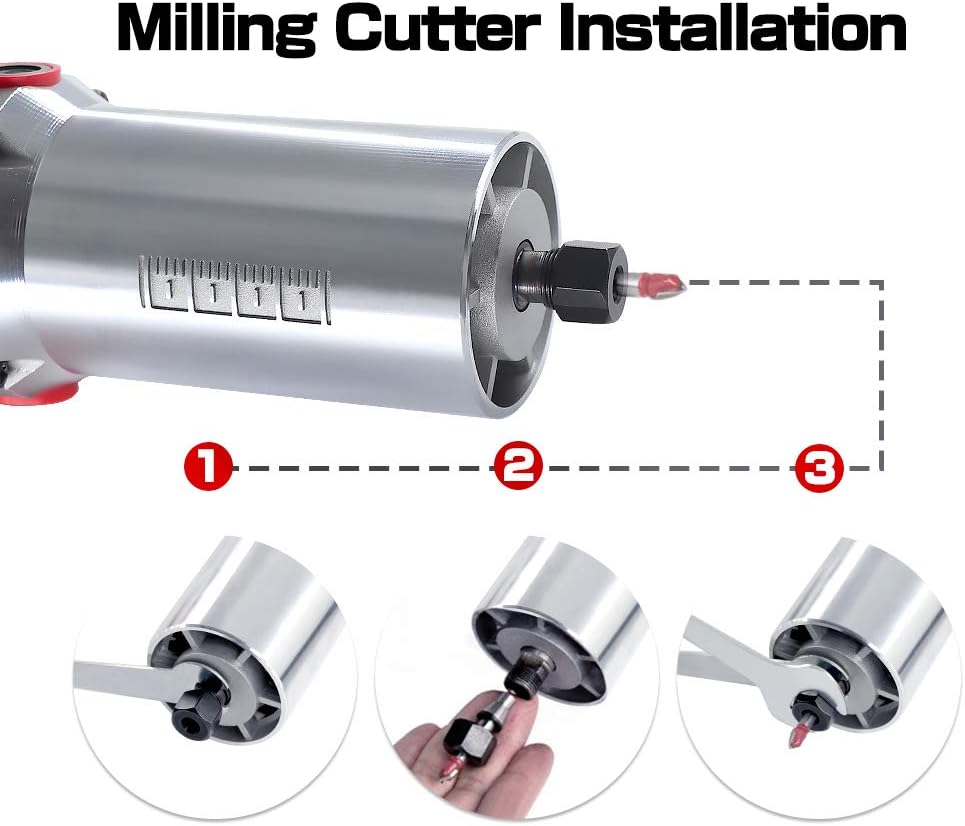 Milling Cutter Installation

1 1 1 1

1
2
3