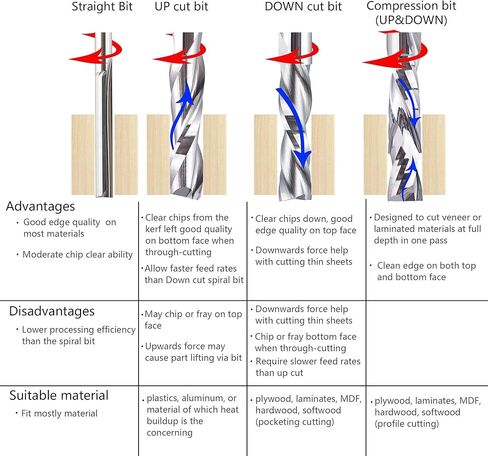 | Straight Bit | UP cut bit | DOWN cut bit | Compression bit (UP&DOWN) |
|---|---|---|---|
| Advantages · Good edge quality on most materials · Moderate chip clear ability | · Clear chips from the kerf left good quality on bottom face when through-cutting · Allow faster feed rates than Down cut spiral bit | · Clear chips down, good edge quality on top face · Downwards force help with cutting thin sheets | · Designed to cut veneer or laminated materials at full depth in one pass · Clean edge on both top and bottom face |
| Disadvantages · Lower processing efficiency than the spiral bit | · May chip or fray on top face · Upwards force may cause part lifting via bit | · Downwards force help with cutting thin sheets · Chip or fray bottom face when through-cutting · Require slower feed rates than up cut | |
| Suitable material · Fit mostly material | · plastics, aluminum, or material of which heat buildup is the concerning | · plywood, laminates, MDF, hardwood, softwood (pocketing cutting) | · plywood, laminates, MDF, hardwood, softwood (profile cutting) |