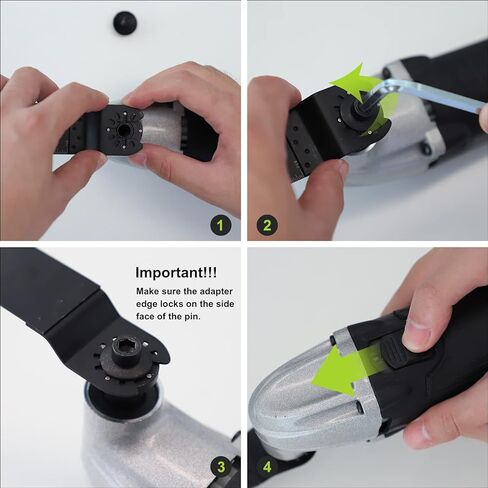 1

2

Important!!!
Make sure the adapter edge locks on the side face of the pin.

3

4