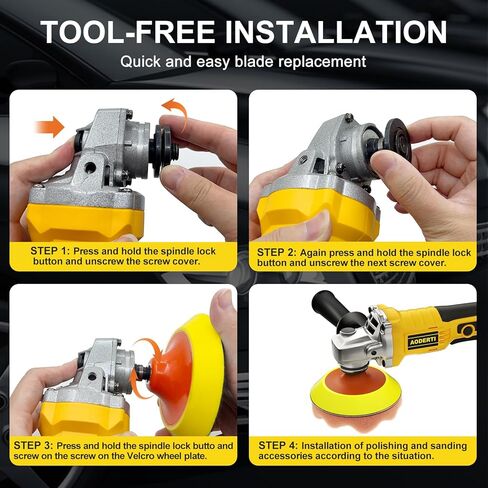 TOOL-FREE INSTALLATION

Quick and easy blade replacement

STEP 1: Press and hold the spindle lock button and unscrew the screw cover.

STEP 2: Again press and hold the spindle lock button and unscrew the next screw cover.

STEP 3: Press and hold the spindle lock butto and screw on the screw on the Velcro wheel plate.

AODERTI

STEP 4: Installation of polishing and sanding accessories according to the situation.