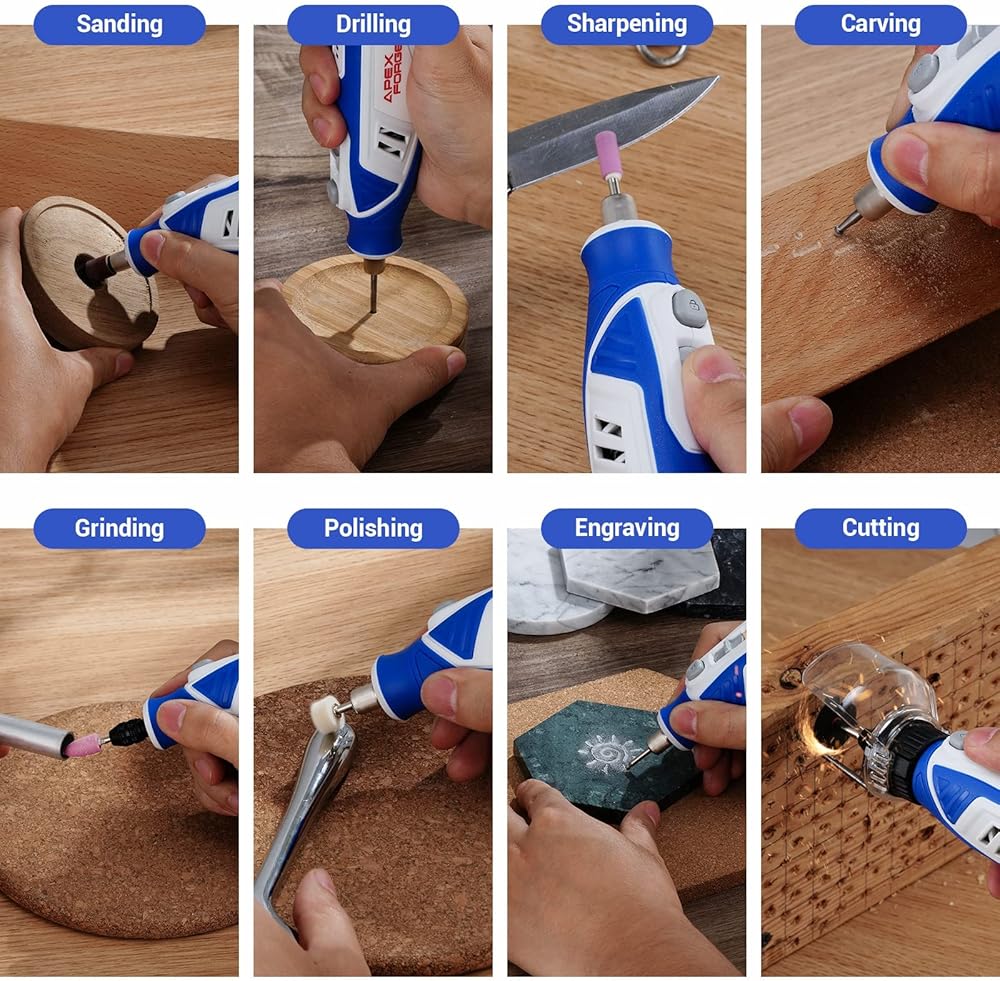 Sanding

Drilling

APEX FORGE

Sharpening

Carving

Grinding

Polishing

Engraving

Cutting