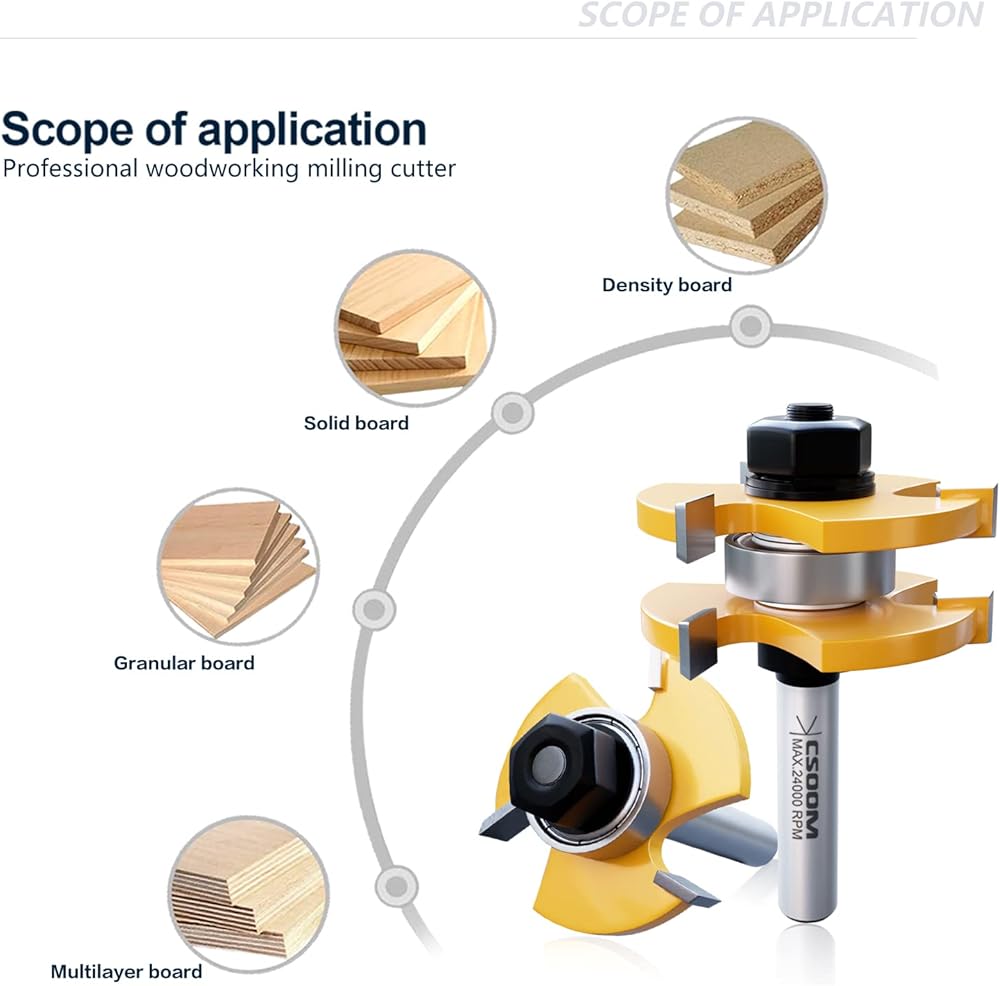 SCOPE OF APPLICATION

Scope of application
Professional woodworking milling cutter

Density board

Solid board

Granular board

Multilayer board

CSOOM
MAX.24000 RPM