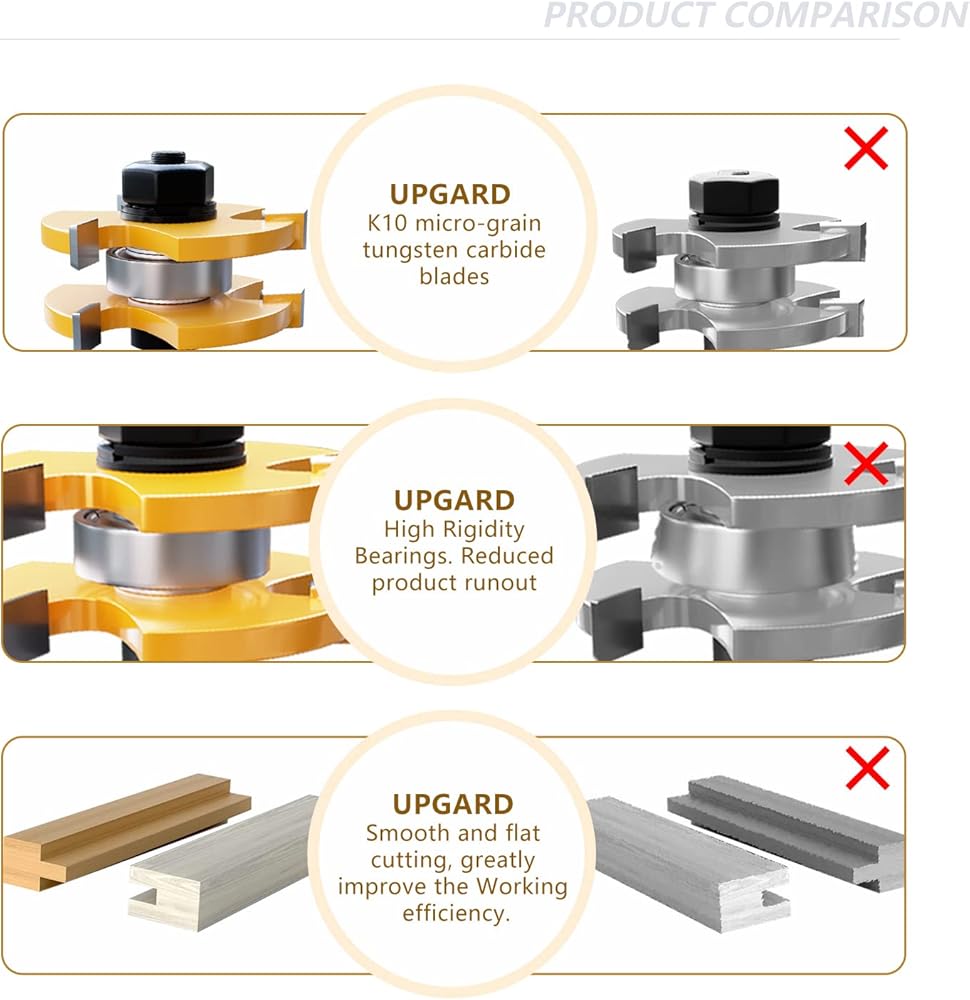 PRODUCT COMPARISON

UPGARD
K10 micro-grain tungsten carbide blades

UPGARD
High Rigidity Bearings. Reduced product runout

UPGARD
Smooth and flat cutting, greatly improve the Working efficiency.