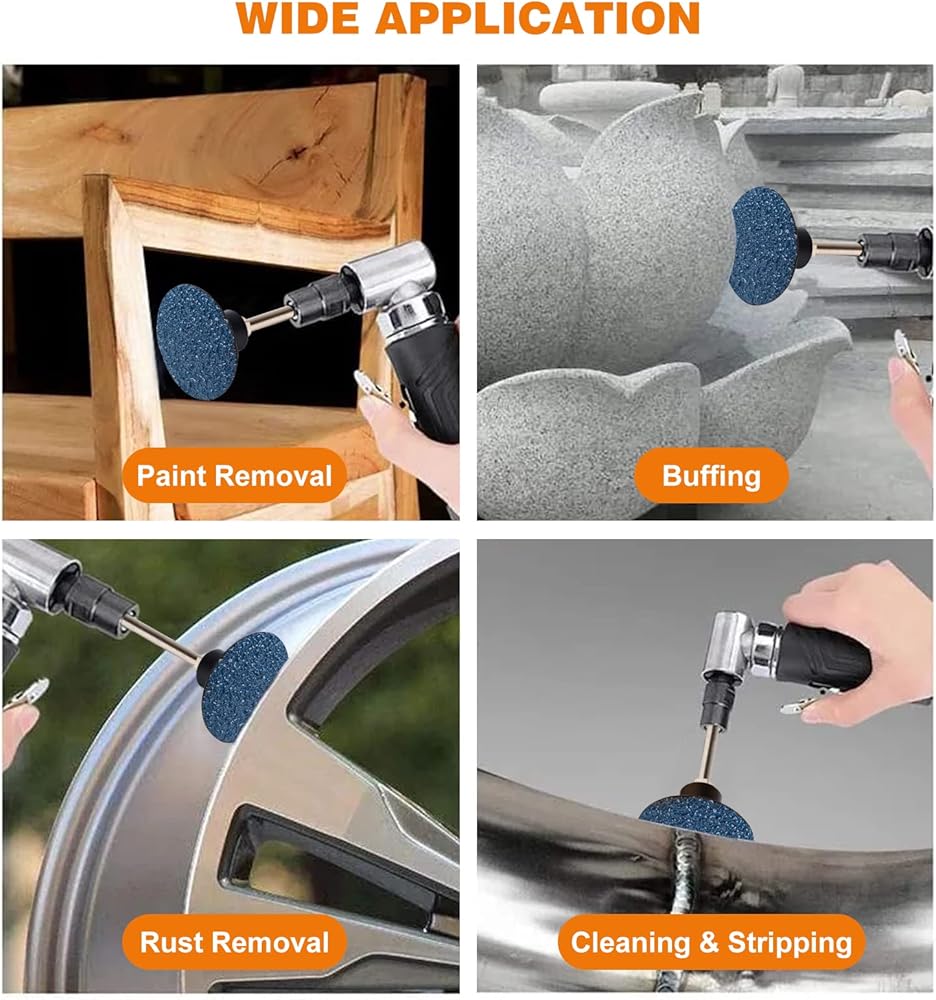 WIDE APPLICATION

Paint Removal

Buffing

Rust Removal

Cleaning & Stripping