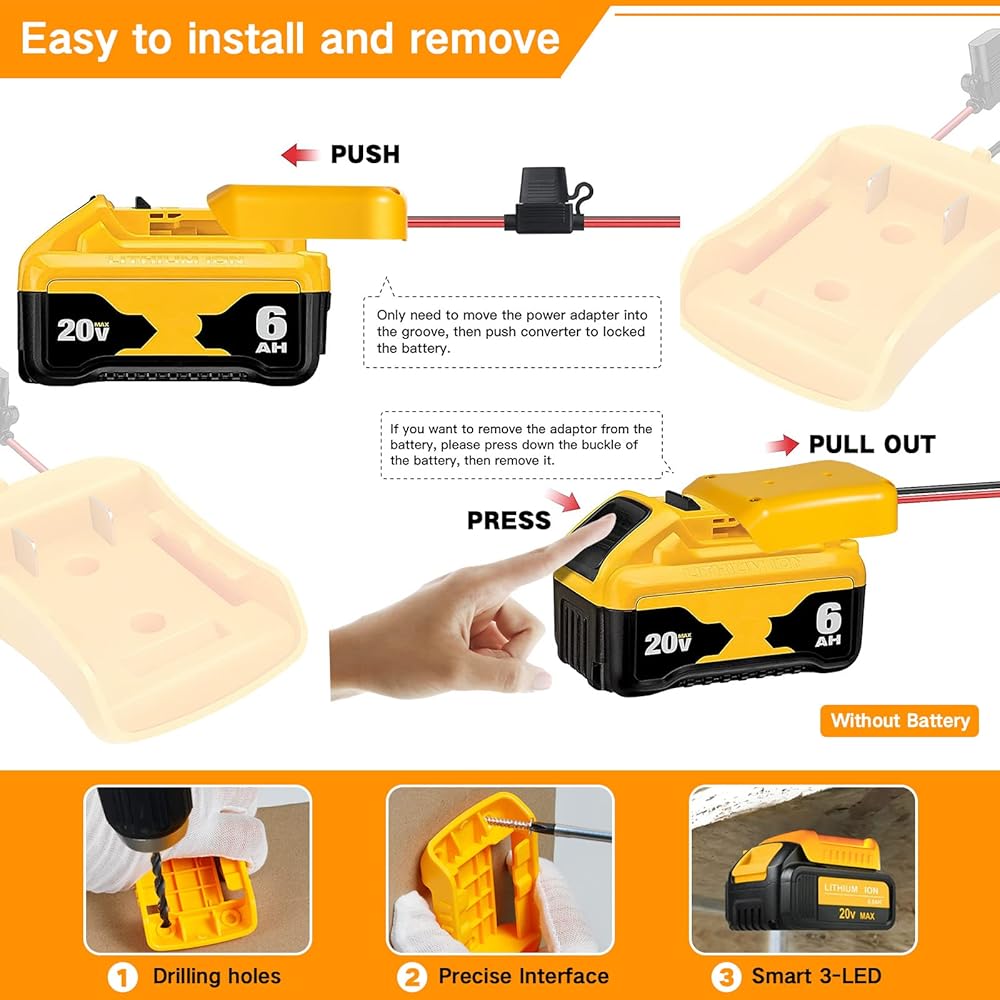 Easy to install and remove

PUSH

20V MAX 6 AH

Only need to move the power adapter into the groove, then push converter to locked the battery.

If you want to remove the adaptor from the battery, please press down the buckle of the battery, then remove it.

PULL OUT

PRESS

20V MAX 6 AH

Without Battery

LITHIUM ION 20V MAX

1 Drilling holes

2 Precise Interface

3 Smart 3-LED