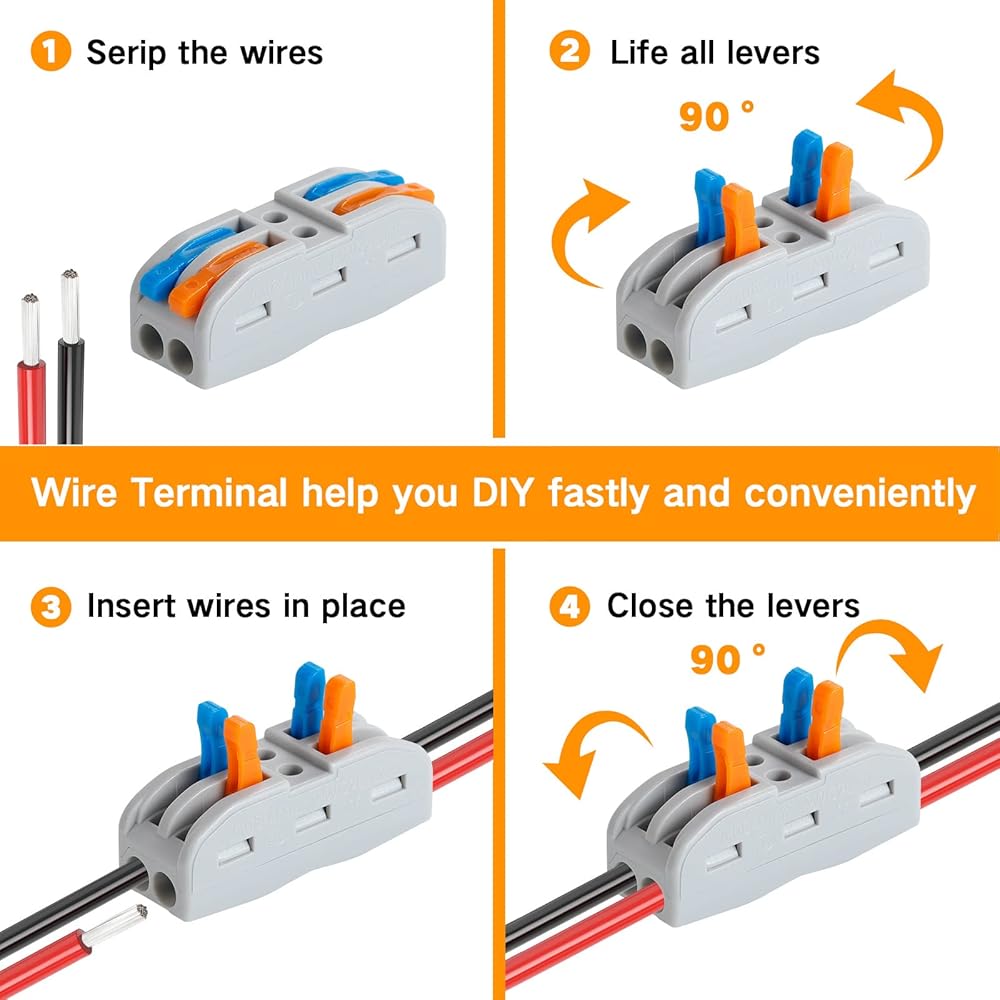 1 Serip the wires

2 Life all levers

90 °

Wire Terminal help you DIY fastly and conveniently

3 Insert wires in place

4 Close the levers

90 °