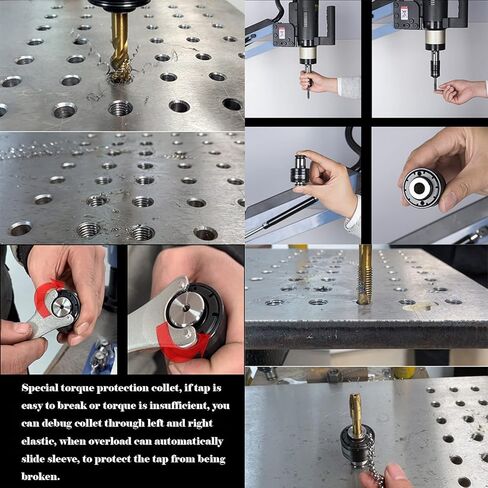 Special torque protection collet, if tap is easy to break or torque is insufficient, you can debug collet through left and right elastic, when overload can automatically slide sleeve, to protect the tap from being broken.