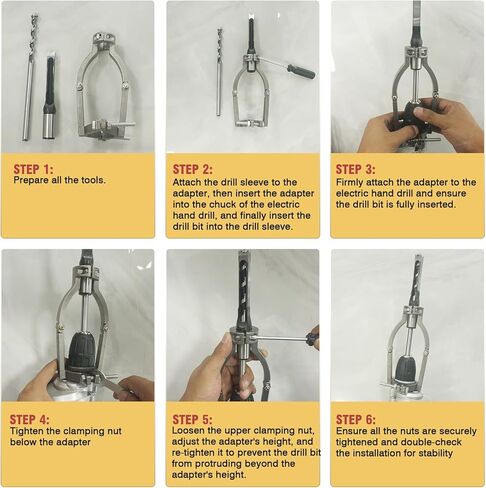 STEP 1:
Prepare all the tools.

STEP 2:
Attach the drill sleeve to the adapter, then insert the adapter into the chuck of the electric hand drill, and finally insert the drill bit into the drill sleeve.

STEP 3:
Firmly attach the adapter to the electric hand drill and ensure the drill bit is fully inserted.

STEP 4:
Tighten the clamping nut below the adapter

STEP 5:
Loosen the upper clamping nut, adjust the adapter's height, and re-tighten it to prevent the drill bit from protruding beyond the adapter's height.

STEP 6:
Ensure all the nuts are securely tightened and double-check the installation for stability