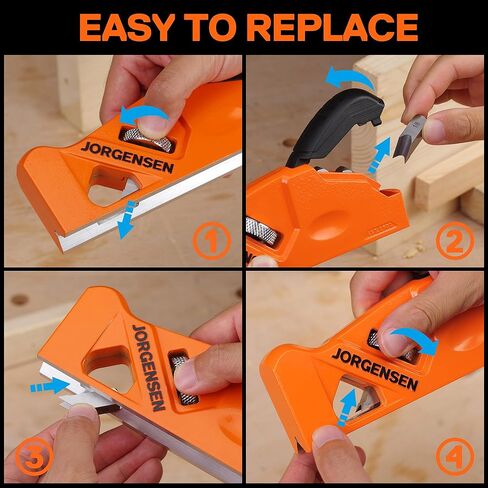 EASY TO REPLACE

JORGENSEN

1

2

JORGENSEN

3

JORGENSEN

4