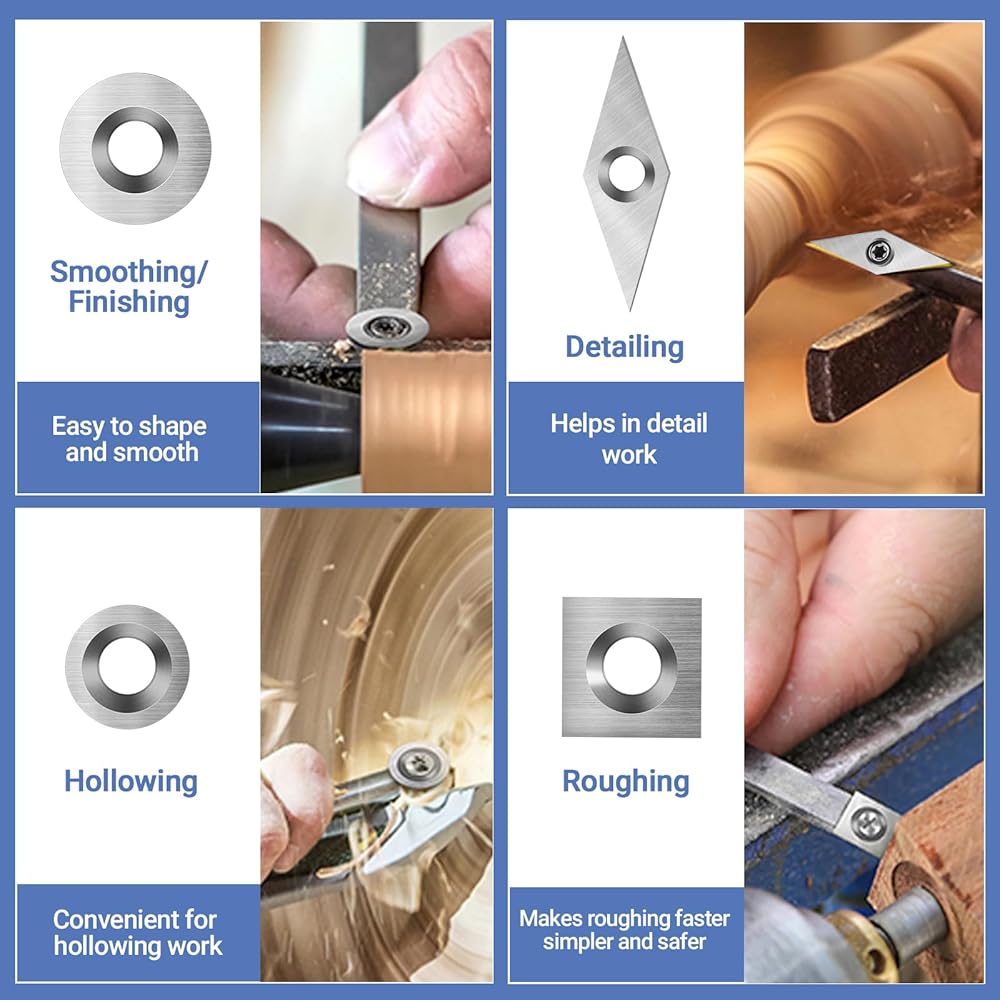 Smoothing/
Finishing

Easy to shape and smooth

Detailing

Helps in detail work

Hollowing

Convenient for hollowing work

Roughing

Makes roughing faster simpler and safer