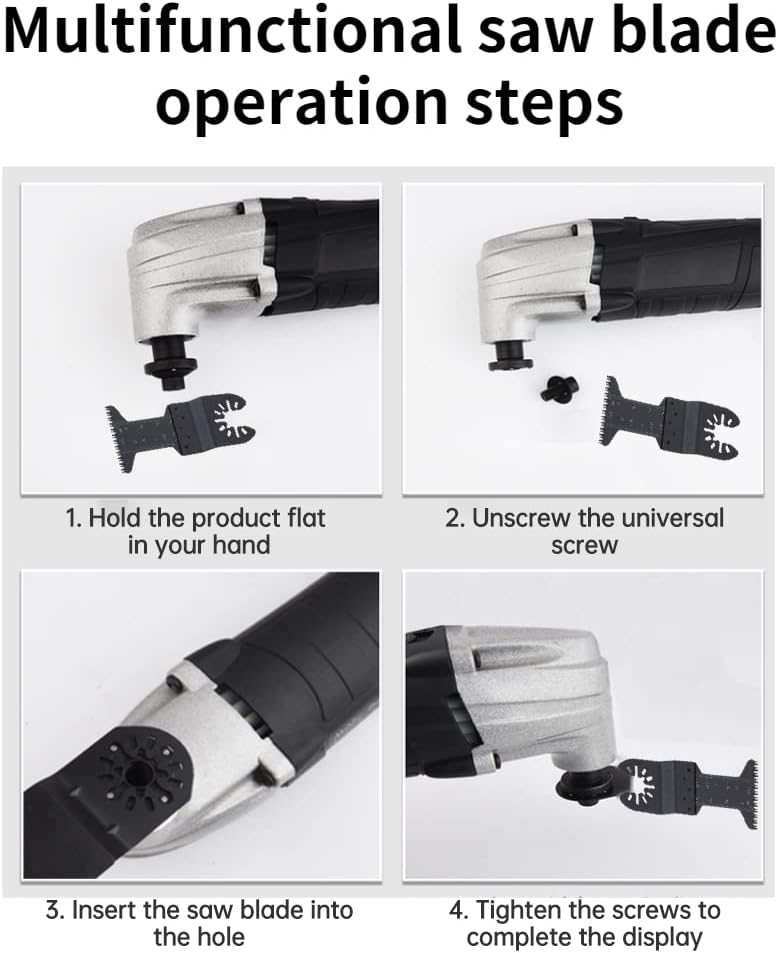 Multifunctional saw blade operation steps

1. Hold the product flat in your hand

2. Unscrew the universal screw

3. Insert the saw blade into the hole

4. Tighten the screws to complete the display