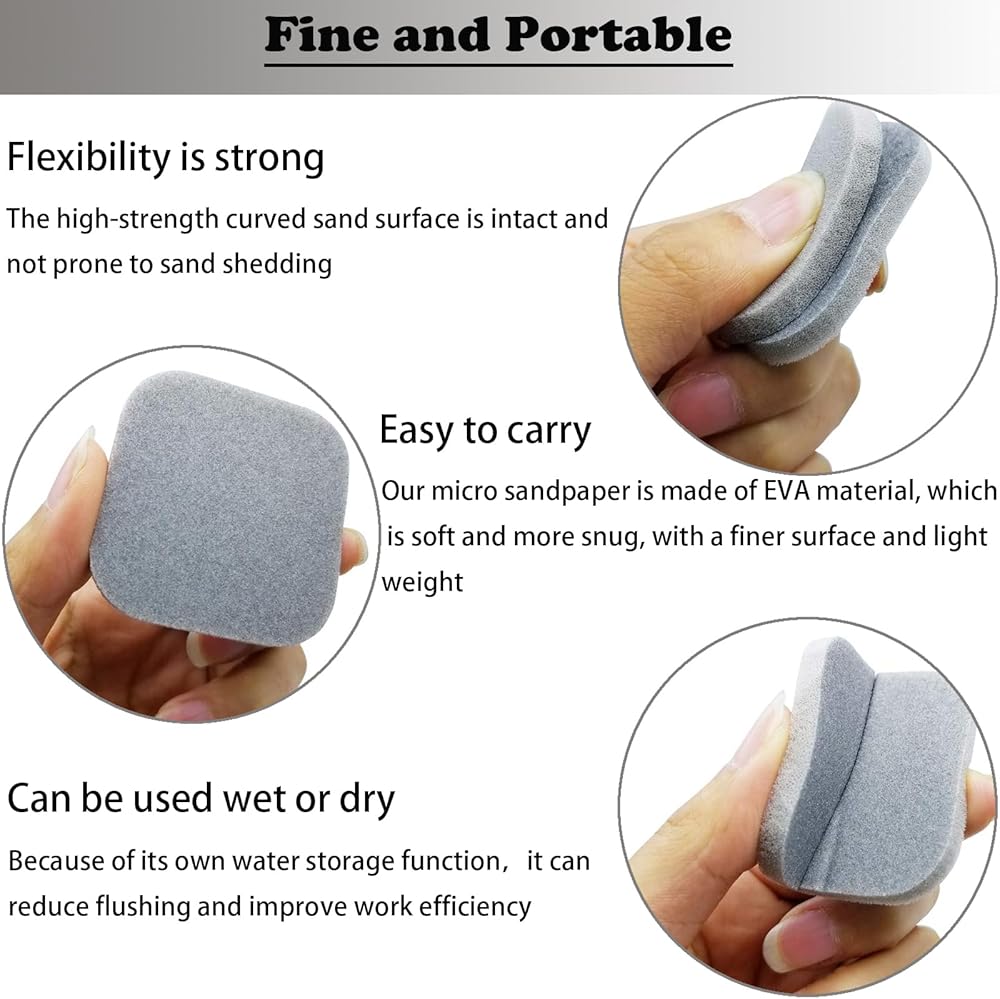 Fine and Portable

Flexibility is strong

The high-strength curved sand surface is intact and not prone to sand shedding

Easy to carry

Our micro sandpaper is made of EVA material, which is soft and more snug, with a finer surface and light weight

Can be used wet or dry

Because of its own water storage function， it can reduce flushing and improve work efficiency