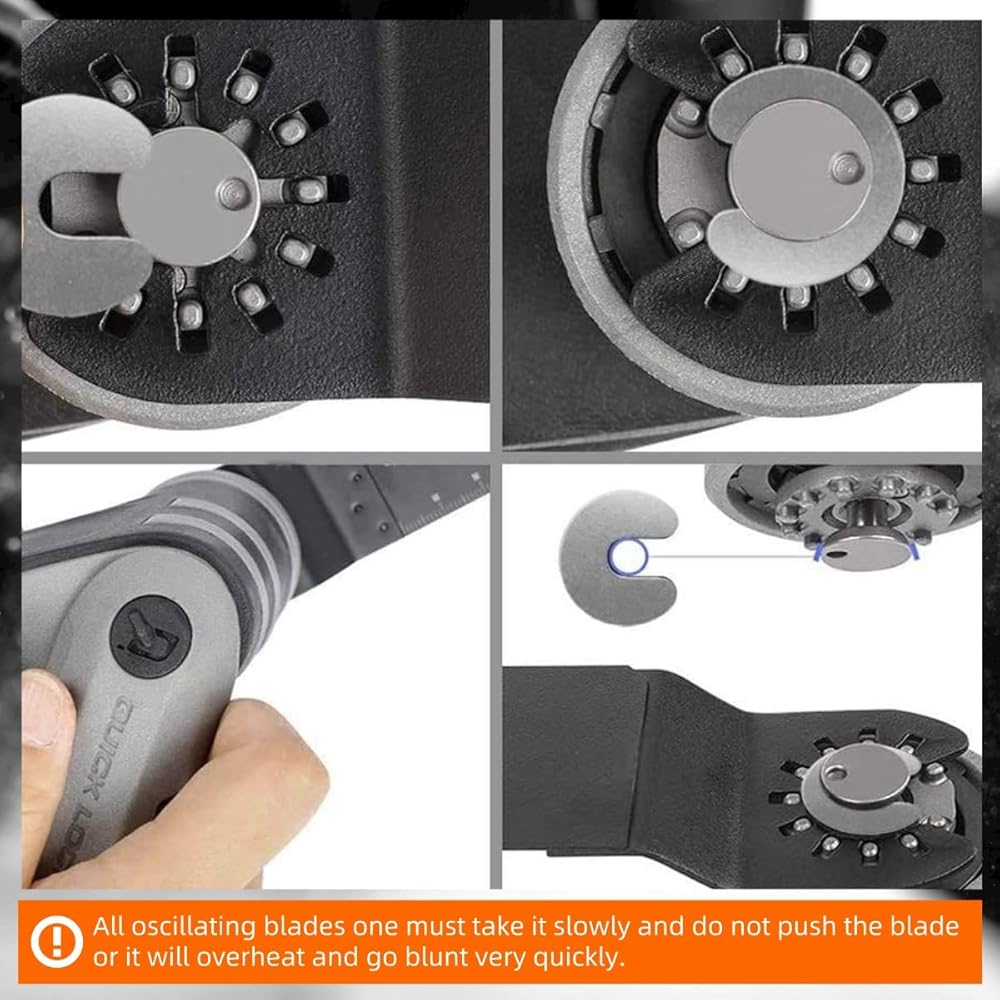 QUICK LOCK

!

All oscillating blades one must take it slowly and do not push the blade or it will overheat and go blunt very quickly.