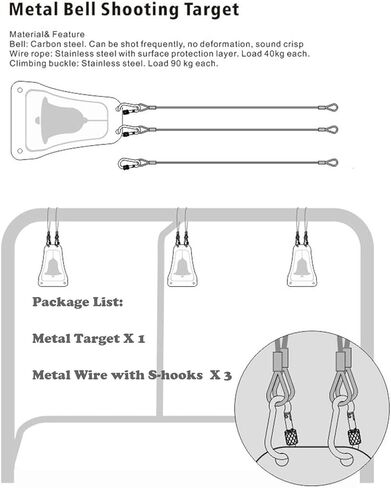 Metal Bell Shooting Target

Material& Feature
Bell: Carbon steel. Can be shot frequently, no deformation, sound crisp
Wire rope: Stainless steel with surface protection layer. Load 40kg each.
Climbing buckle: Stainless steel. Load 90 kg each.

Package List:

Metal Target X 1

Metal Wire with S-hooks X 3