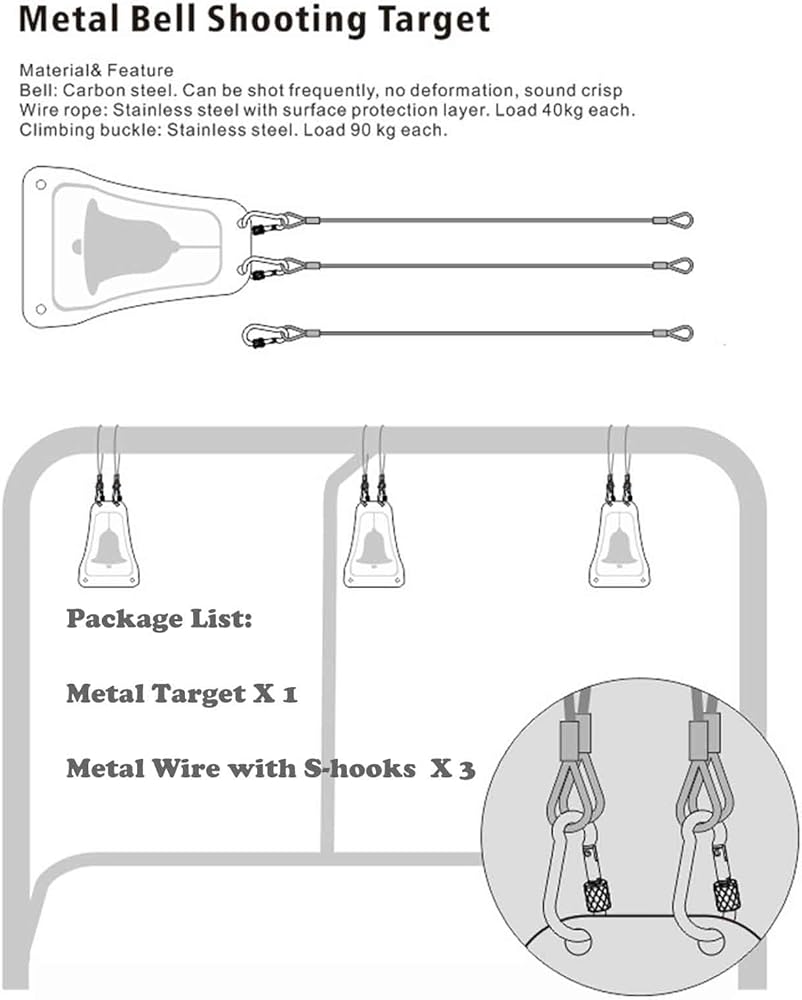 Metal Bell Shooting Target

Material& Feature
Bell: Carbon steel. Can be shot frequently, no deformation, sound crisp
Wire rope: Stainless steel with surface protection layer. Load 40kg each.
Climbing buckle: Stainless steel. Load 90 kg each.

Package List:

Metal Target X 1

Metal Wire with S-hooks X 3