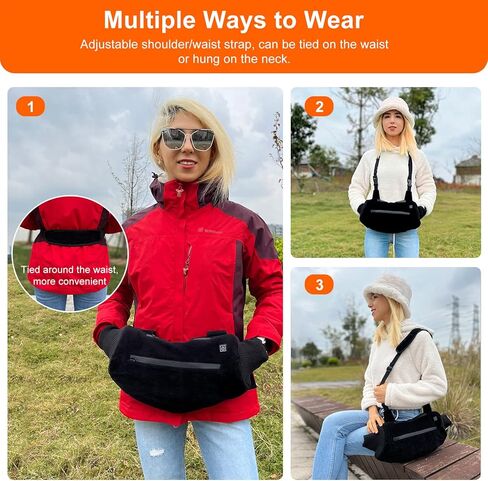 Multiple Ways to Wear

Adjustable shoulder/waist strap, can be tied on the waist or hung on the neck.

1

Tied around the waist, more convenient

2

3