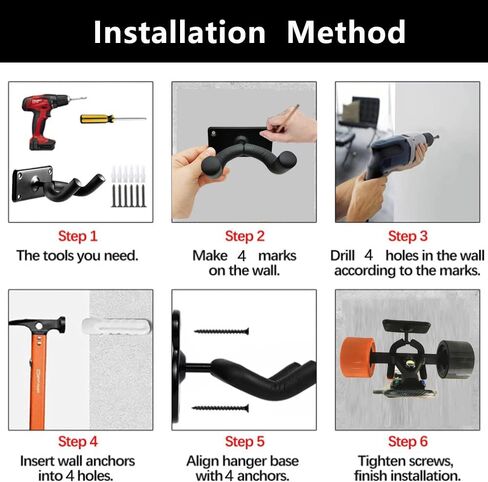 Installation Method

Step 1
The tools you need.

Step 2
Make 4 marks on the wall.

Step 3
Drill 4 holes in the wall according to the marks.

Step 4
Insert wall anchors into 4 holes.

Step 5
Align hanger base with 4 anchors.

Step 6
Tighten screws, finish installation.