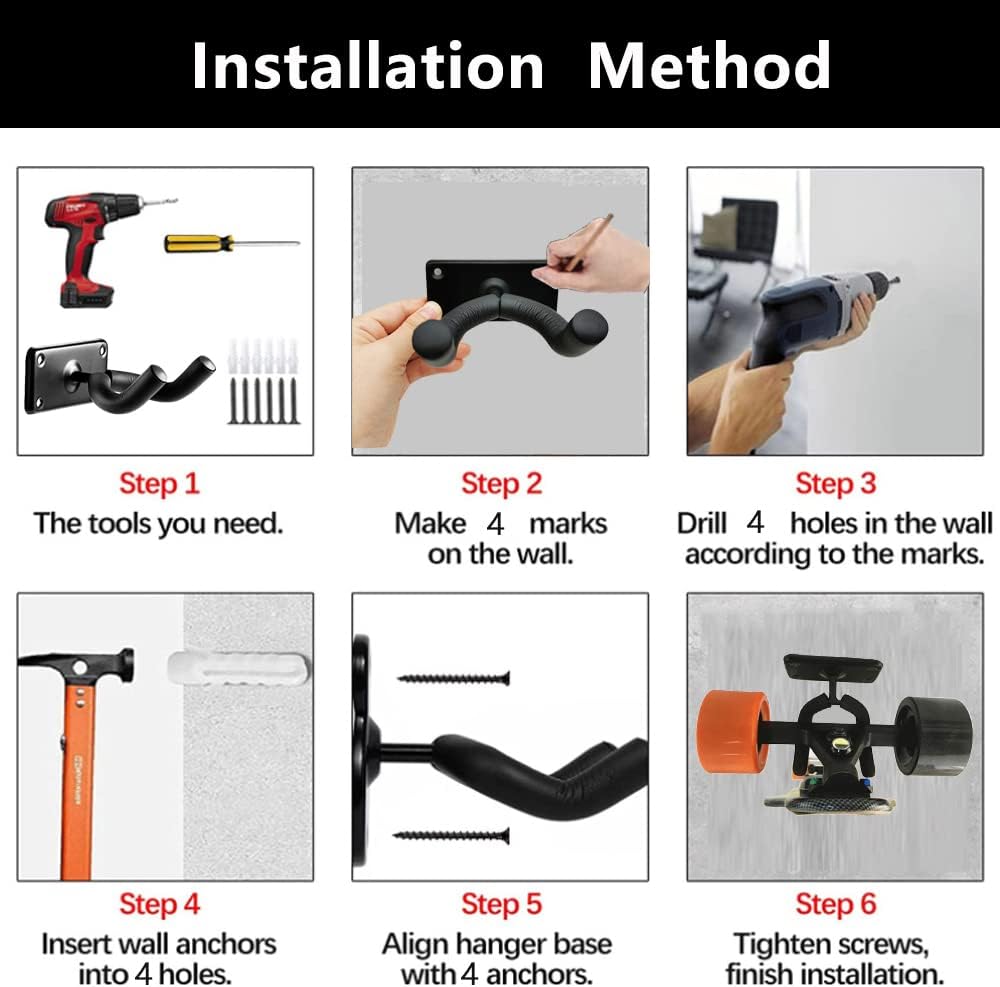 Installation Method

Step 1
The tools you need.

Step 2
Make 4 marks on the wall.

Step 3
Drill 4 holes in the wall according to the marks.

Step 4
Insert wall anchors into 4 holes.

Step 5
Align hanger base with 4 anchors.

Step 6
Tighten screws, finish installation.