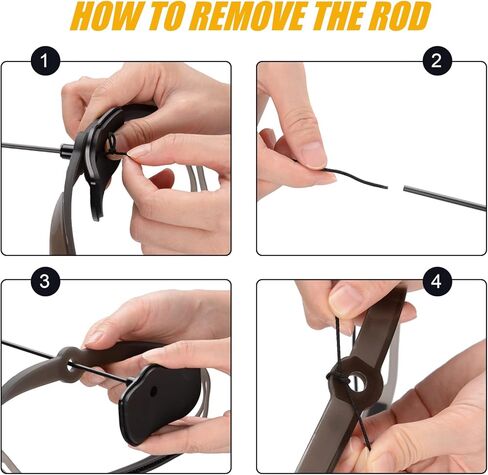 HOW TO REMOVE THE ROD

1

2

3

4