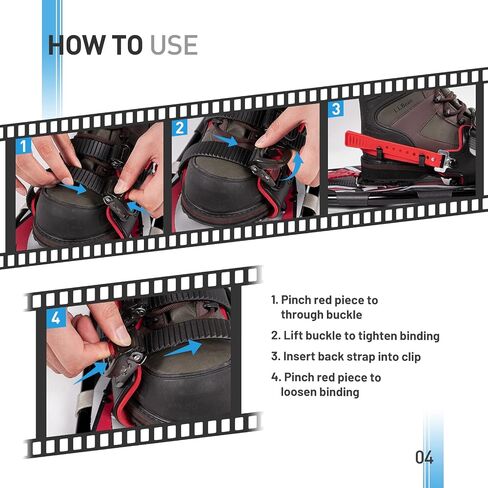 HOW TO USE

1

2

3

L.L.Bean

4

1. Pinch red piece to through buckle

2. Lift buckle to tighten binding

3. Insert back strap into clip

4. Pinch red piece to loosen binding

04