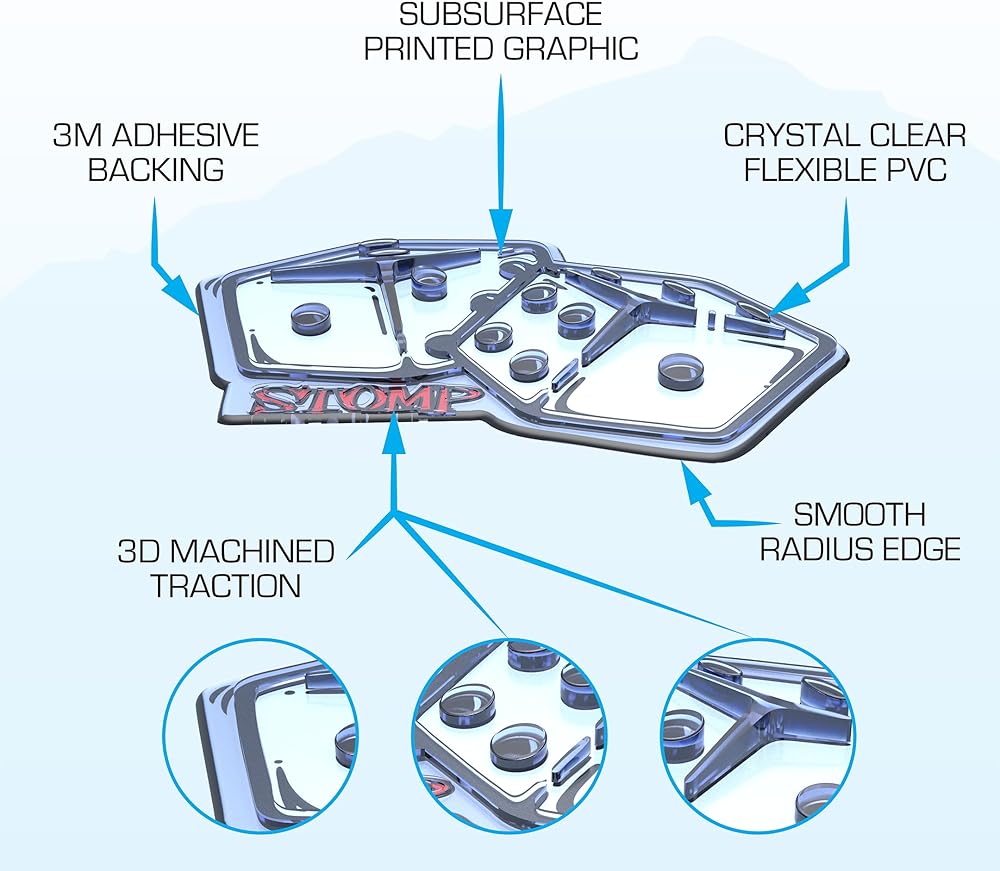 SUBSURFACE PRINTED GRAPHIC

3M ADHESIVE BACKING

CRYSTAL CLEAR FLEXIBLE PVC

STOMP

SMOOTH RADIUS EDGE

3D MACHINED TRACTION