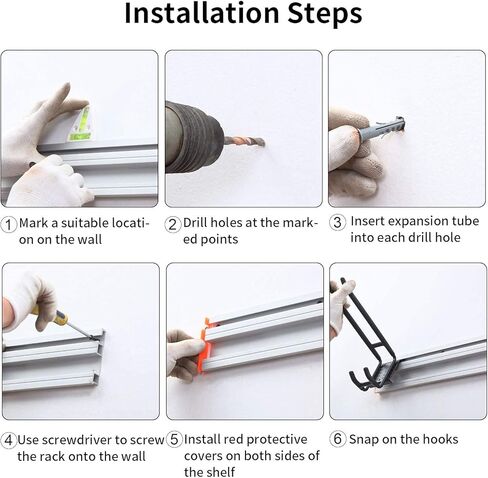 Installation Steps

① Mark a suitable location on the wall

② Drill holes at the marked points

③ Insert expansion tube into each drill hole

④ Use screwdriver to screw the rack onto the wall

⑤ Install red protective covers on both sides of the shelf

⑥ Snap on the hooks