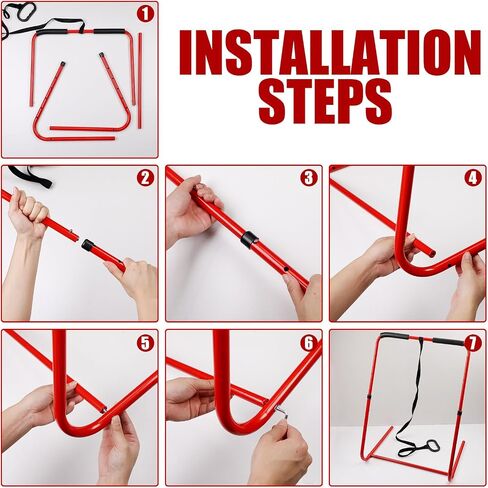 1

INSTALLATION STEPS

2

3

4

5

6

7