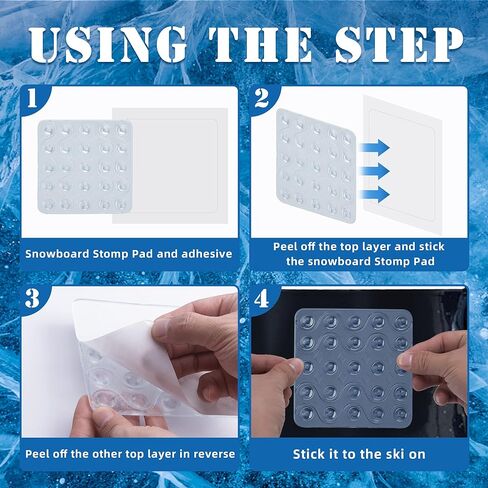 USING THE STEP

1

Snowboard Stomp Pad and adhesive

2

Peel off the top layer and stick the snowboard Stomp Pad

3

Peel off the other top layer in reverse

4

Stick it to the ski on