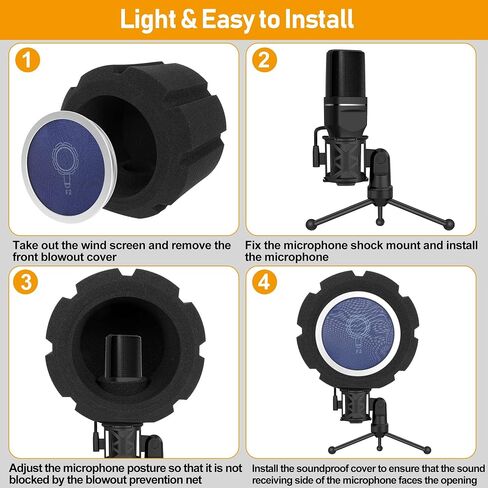 Light & Easy to Install

1

Take out the wind screen and remove the front blowout cover

2

Fix the microphone shock mount and install the microphone

3

Adjust the microphone posture so that it is not blocked by the blowout prevention net

4

Install the soundproof cover to ensure that the sound receiving side of the microphone faces the opening