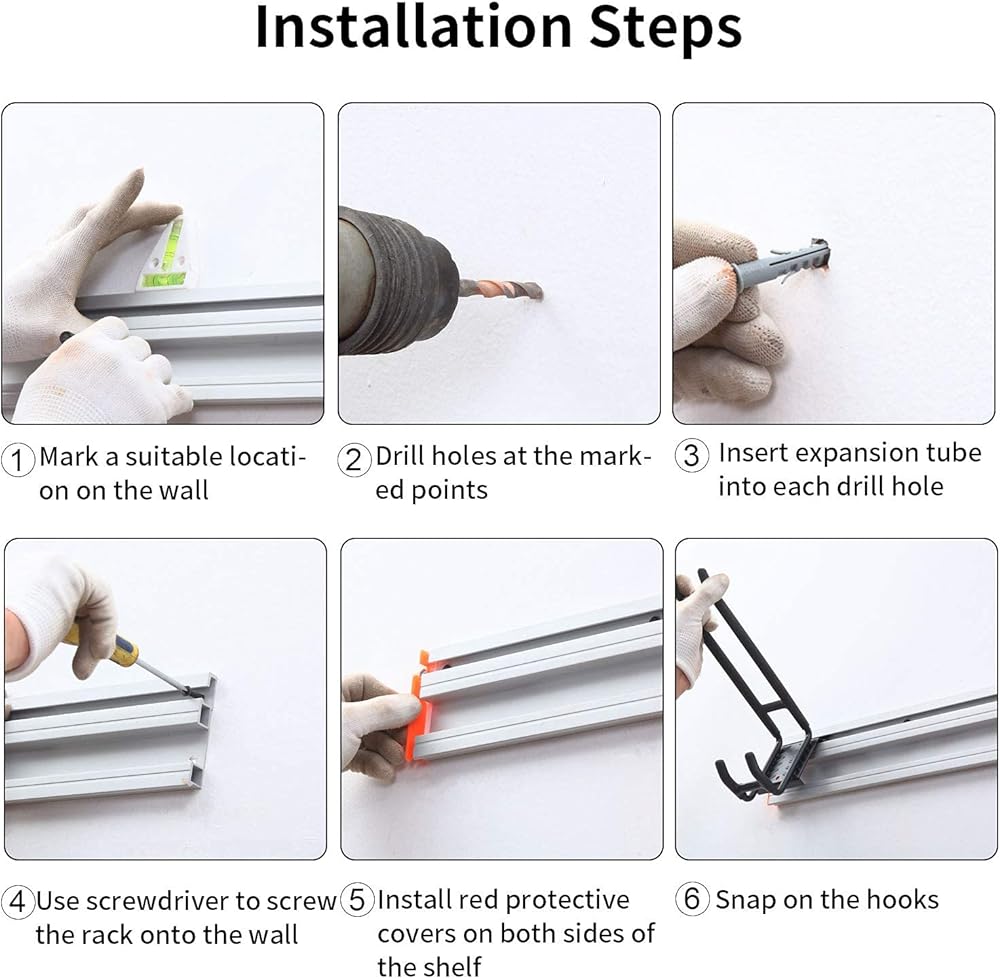 Installation Steps

① Mark a suitable location on the wall

② Drill holes at the marked points

③ Insert expansion tube into each drill hole

④ Use screwdriver to screw the rack onto the wall

⑤ Install red protective covers on both sides of the shelf

⑥ Snap on the hooks