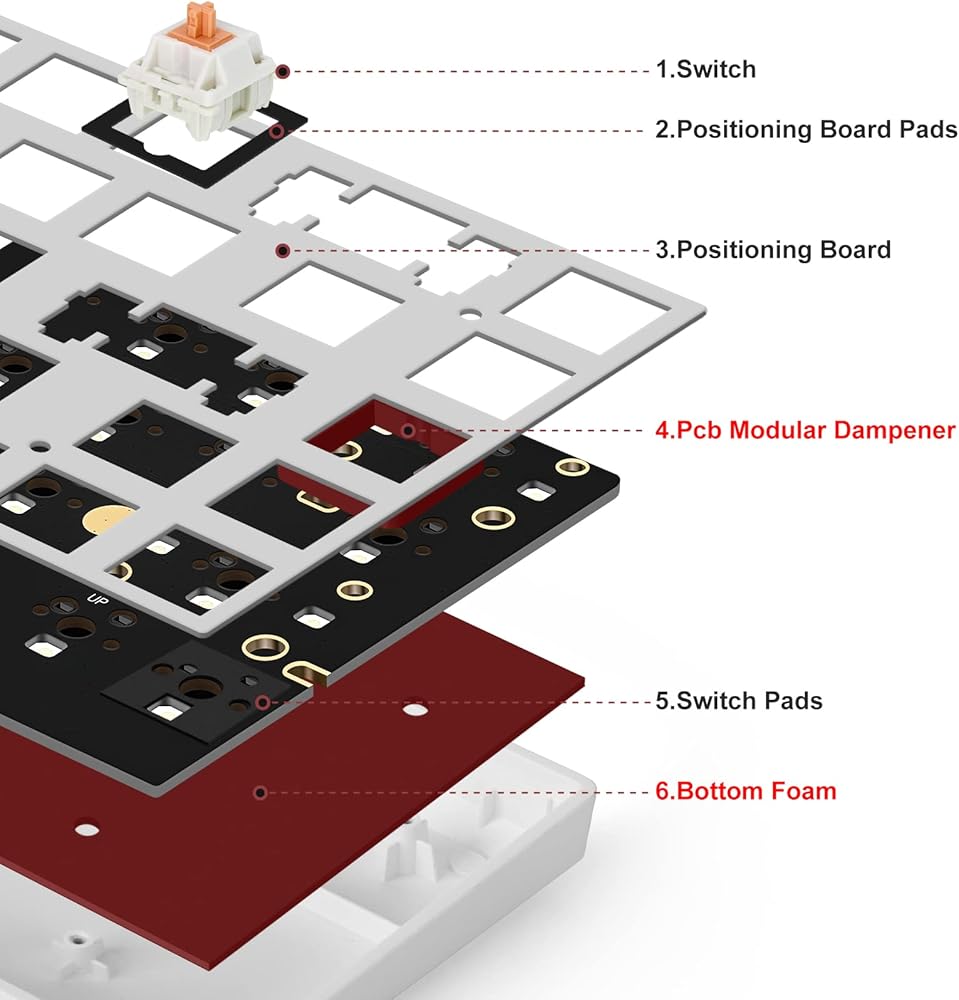 1.Switch
2.Positioning Board Pads
3.Positioning Board
4.Pcb Modular Dampener
UP
5.Switch Pads
6.Bottom Foam