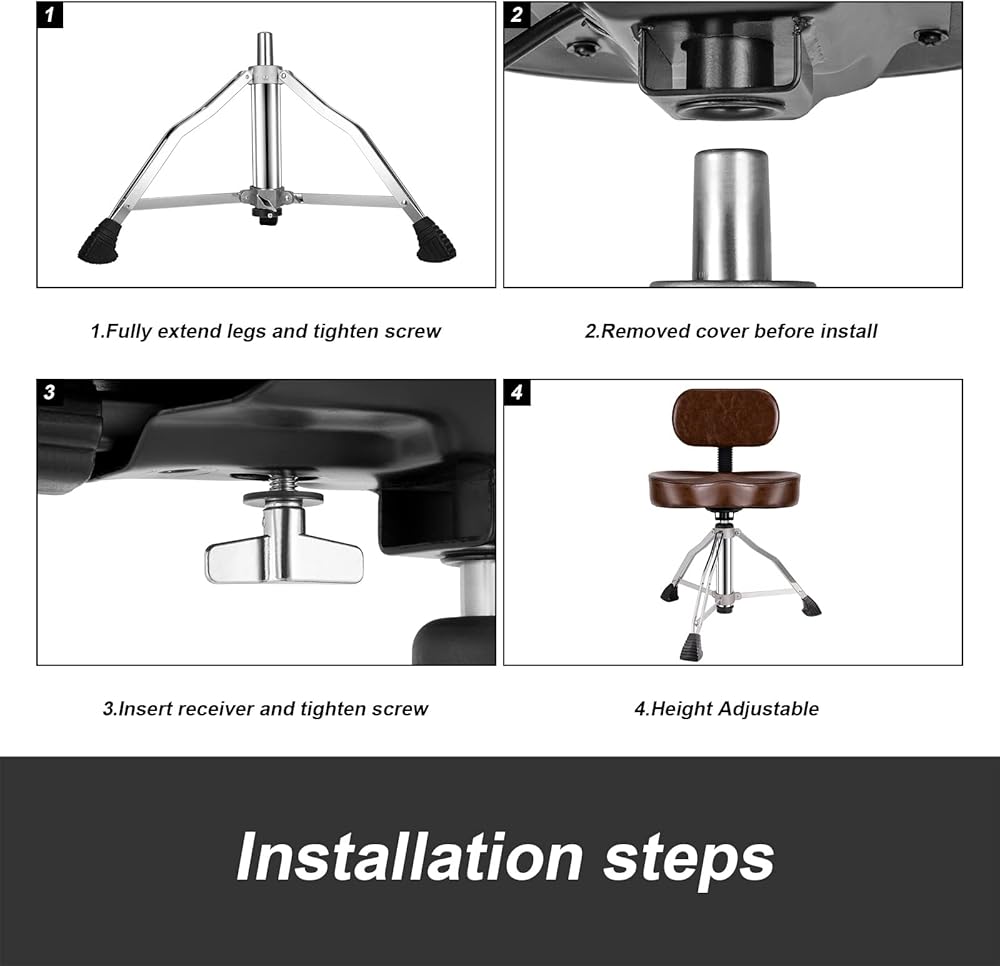 1

1.Fully extend legs and tighten screw

2

2.Removed cover before install

3

3.Insert receiver and tighten screw

4

4.Height Adjustable

Installation steps