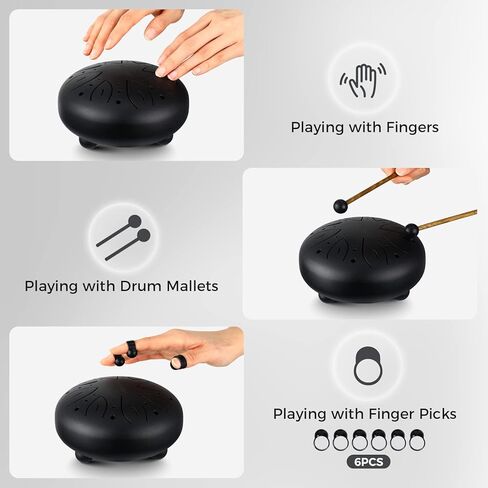 Playing with Fingers

Playing with Drum Mallets

Playing with Finger Picks

6PCS