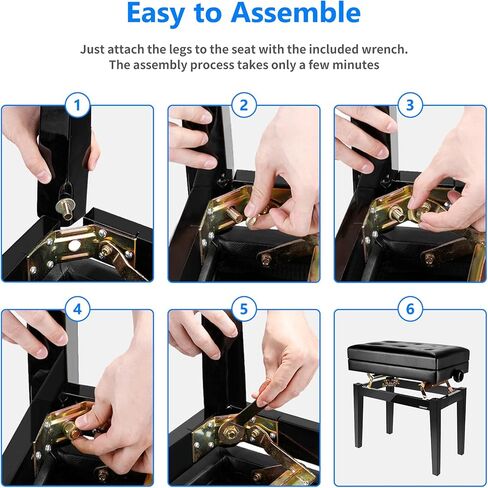 Easy to Assemble

Just attach the legs to the seat with the included wrench. The assembly process takes only a few minutes

1

2

3

4

5

6