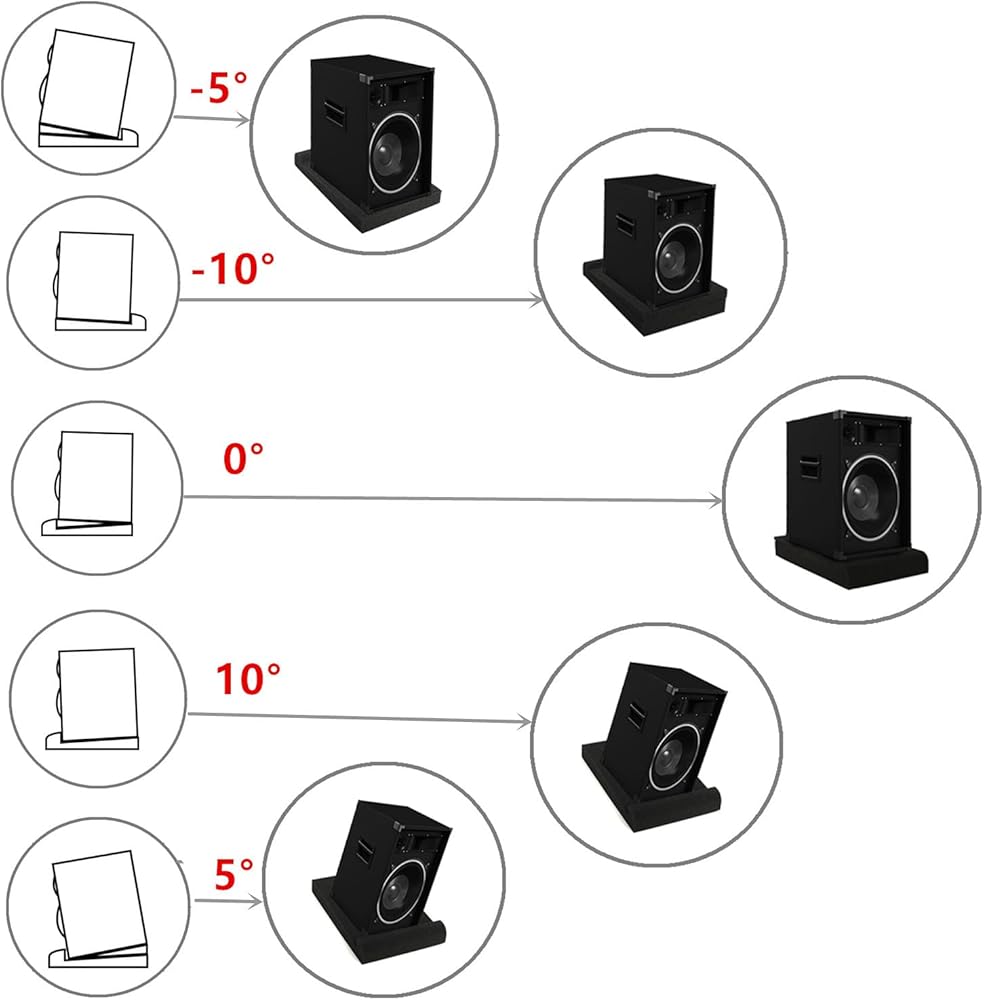 -5°

-10°

0°

10°

5°