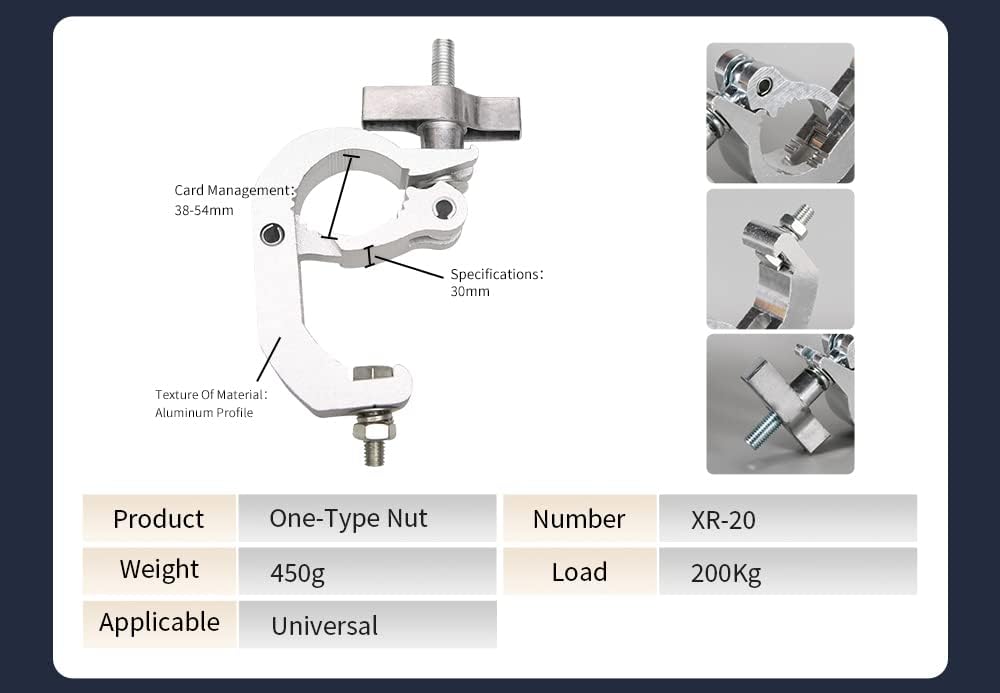 Card Management:
38-54mm

Specifications:
30mm

Texture Of Material:
Aluminum Profile

| Product | One-Type Nut | Number | XR-20 |
|---|---|---|---|
| Weight | 450g | Load | 200Kg |
| Applicable | Universal | | |