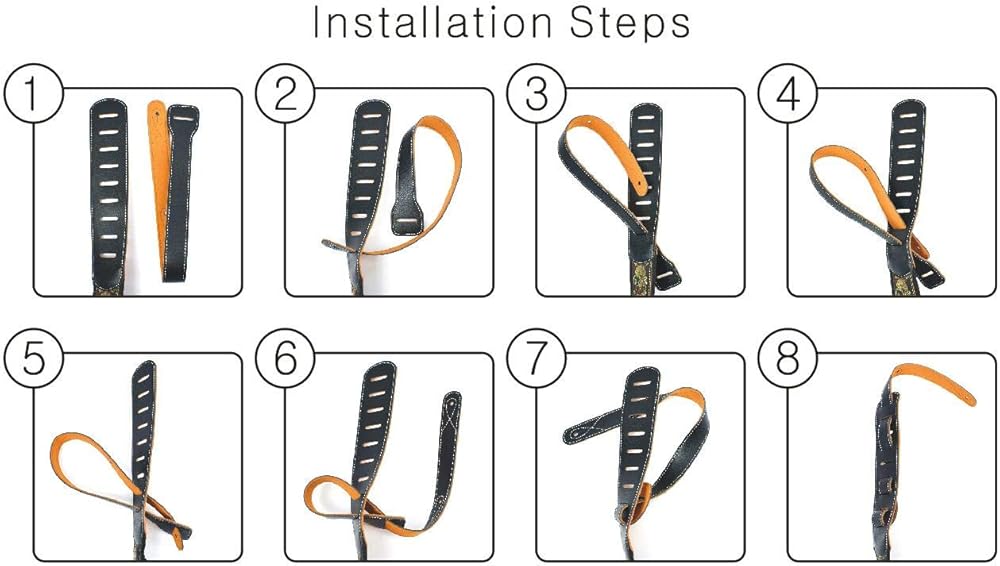 Installation Steps

1

2

3

4

5

6

7

8