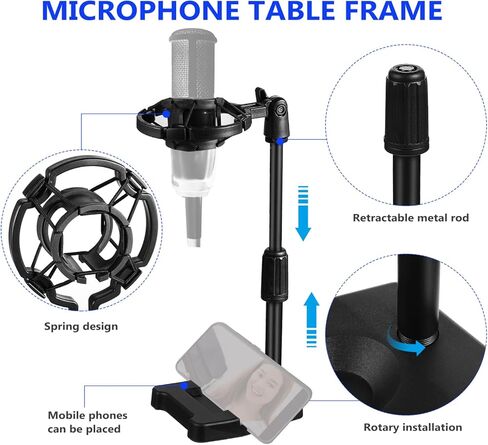 MICROPHONE TABLE FRAME

Retractable metal rod

Spring design

Mobile phones can be placed

Rotary installation