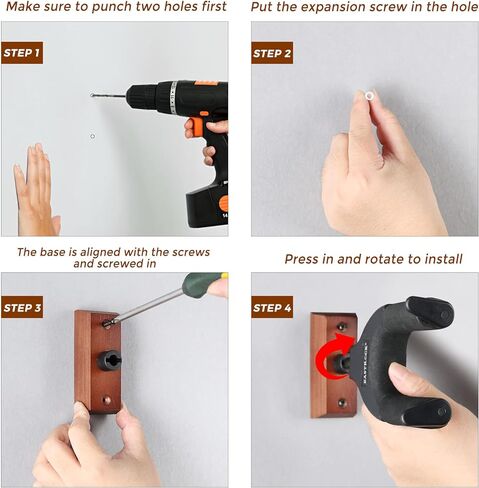 Make sure to punch two holes first

STEP 1

Put the expansion screw in the hole

STEP 2

The base is aligned with the screws and screwed in

STEP 3

Press in and rotate to install

STEP 4

EASTROCK