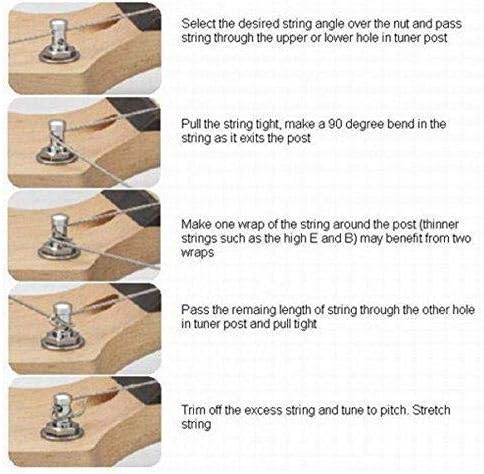 Select the desired string angle over the nut and pass string through the upper or lower hole in tuner post

Pull the string tight, make a 90 degree bend in the string as it exits the post

Make one wrap of the string around the post (thinner strings such as the high E and B) may benefit from two wraps

Pass the remaing length of string through the other hole in tuner post and pull tight

Trim off the excess string and tune to pitch. Stretch string