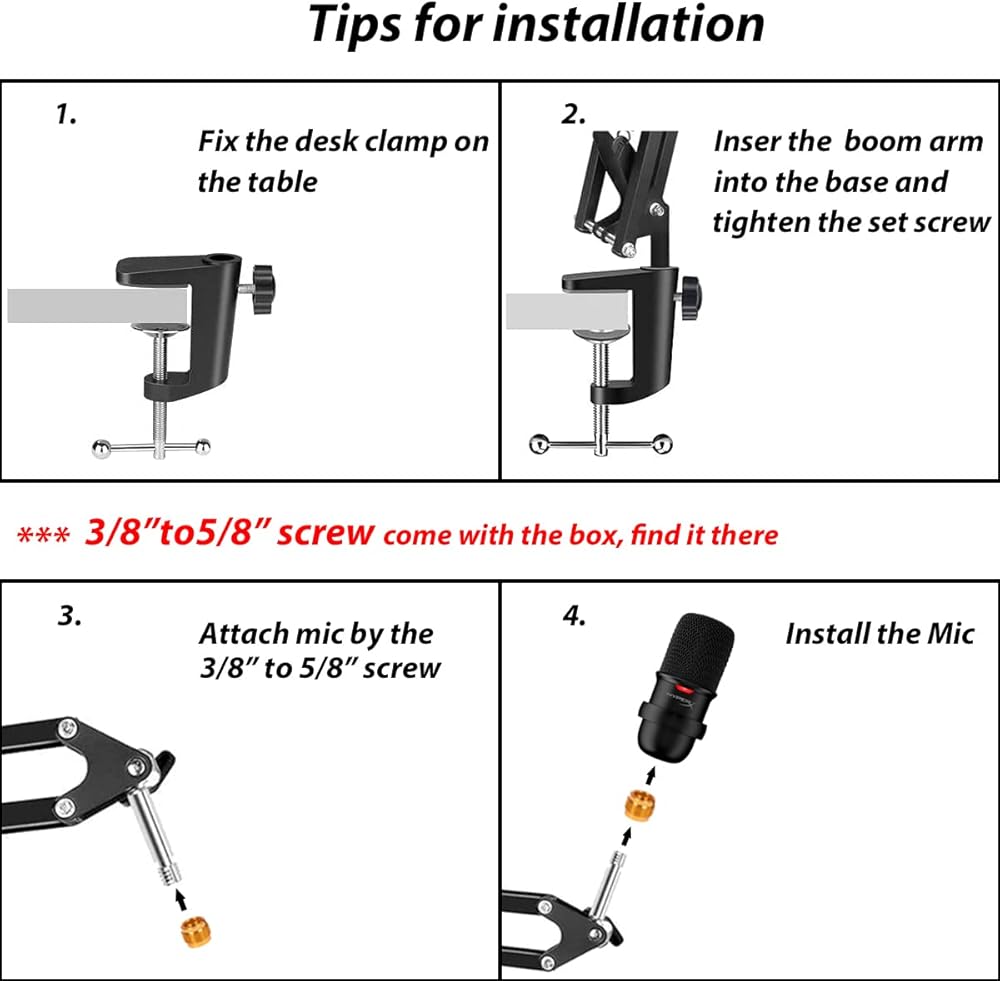 Tips for installation

1.

Fix the desk clamp on the table

2.

Inser the boom arm into the base and tighten the set screw

*** 3/8"to5/8" screw come with the box, find it there

3.

Attach mic by the 3/8" to 5/8" screw

4.

Install the Mic