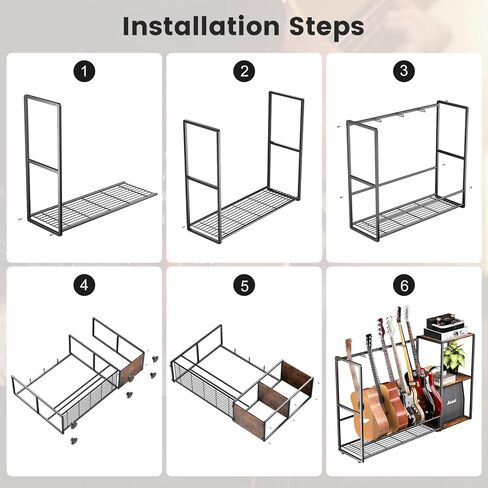 Installation Steps

1

2

3

4

5

6

Marshall