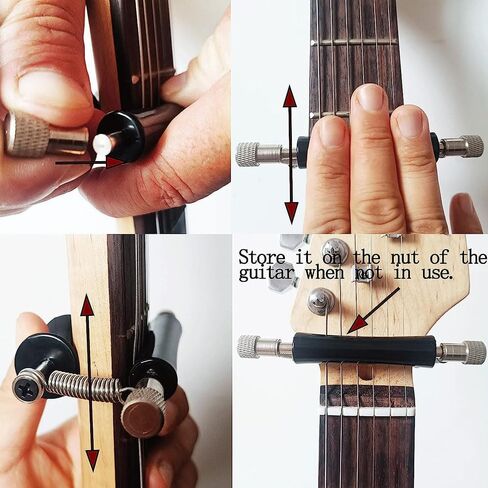 Store it on the nut of the guitar when not in use.